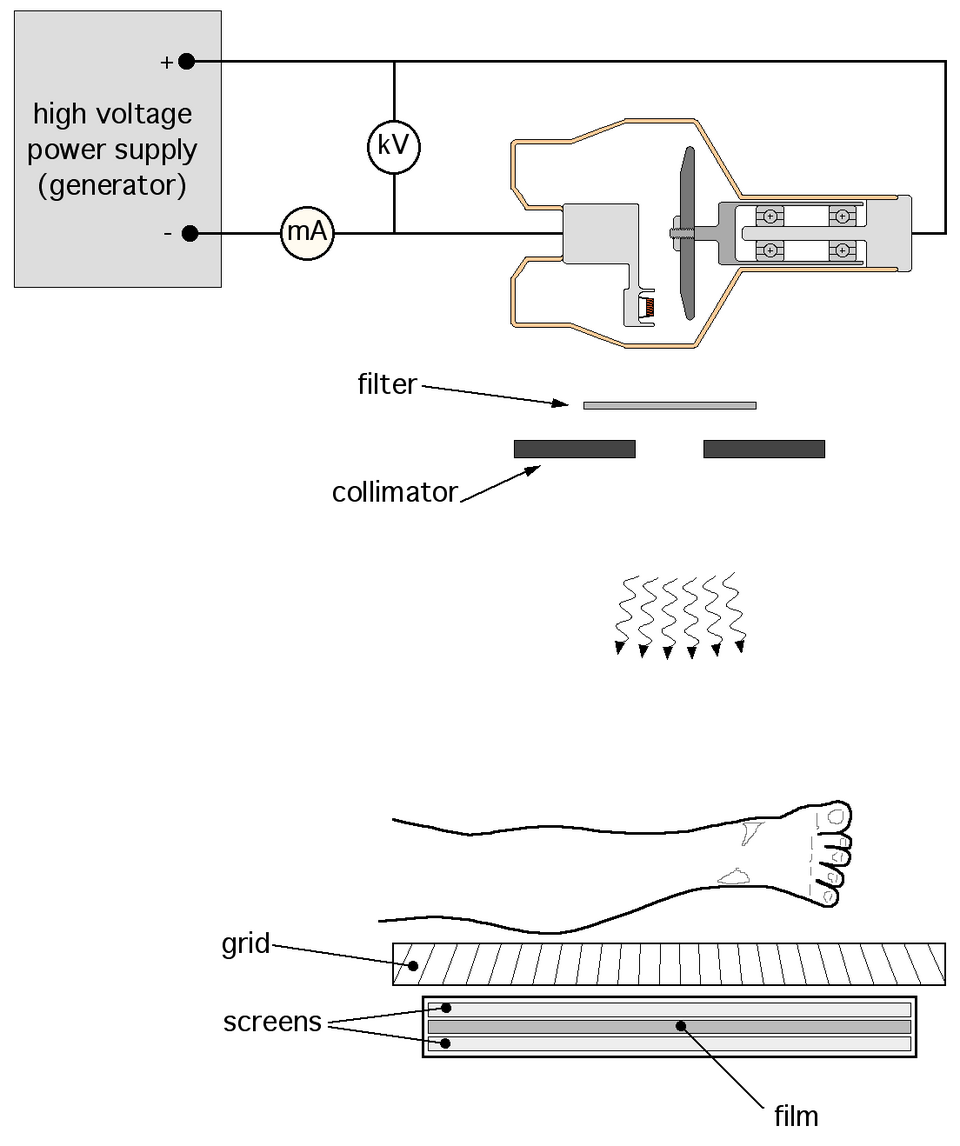 +
high voltage power supply (generator)
-
kV
mA
filter
collimator
grid
screens
film